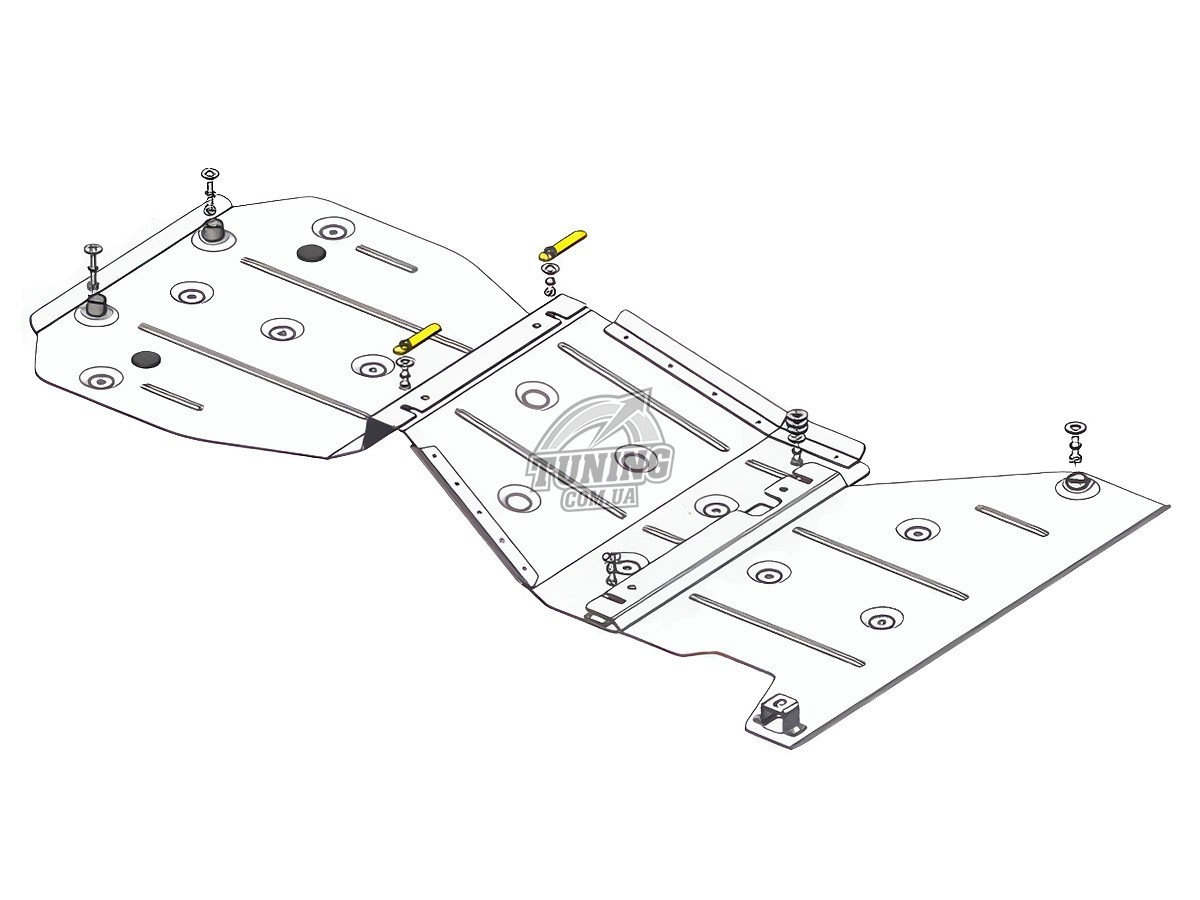 TUNING
COM.UA