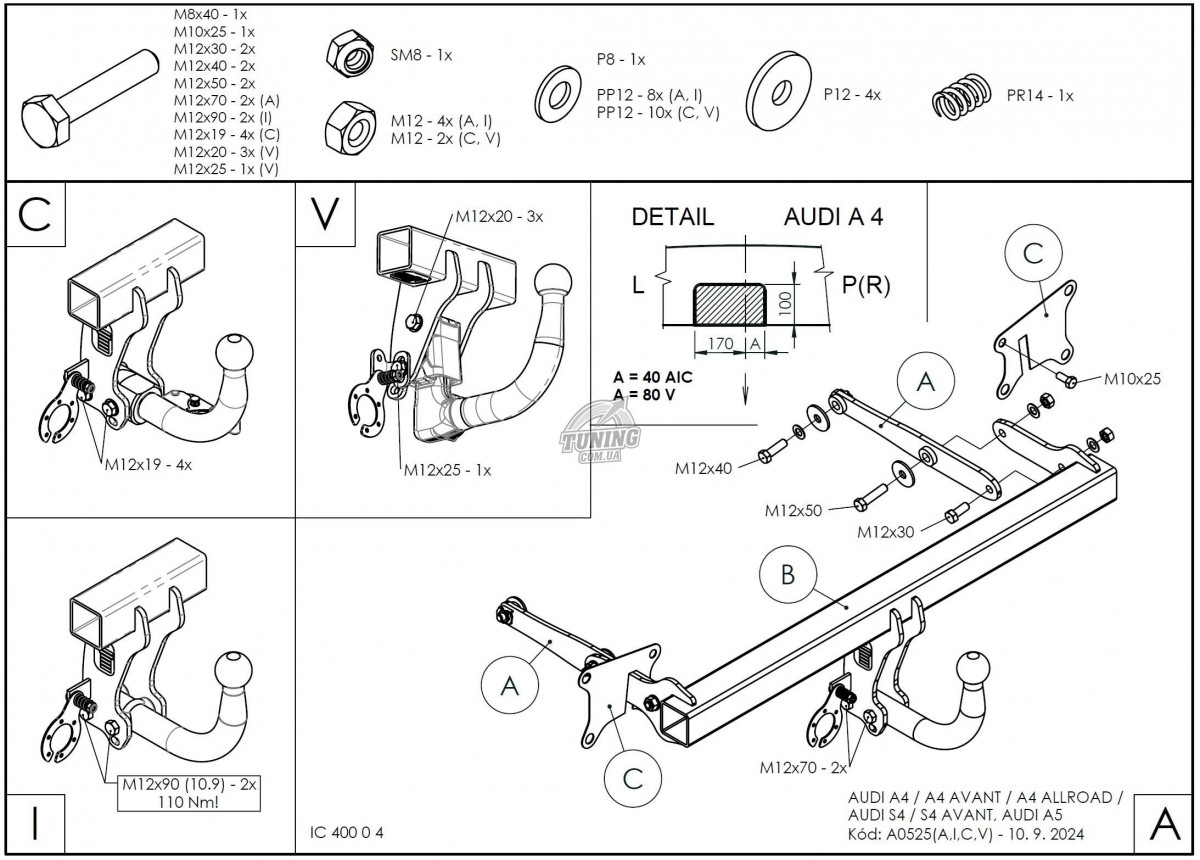 M8x40 - 1x
M10x25 - 1x
M12x30 - 2x
M12x40 - 2x
M12x50 - 2x
M12x70 - 2x (A)
M12x90 - 2x (I)
M12x19 - 4x (C)
M12x20 - 3x (V)
M12x25 - 1x (V)

SM8 - 1x

M12 - 4x (A, I)
M12 - 2x (C, V)

P8 - 1x

PP12 - 8x (A, I)
PP12 - 10x (C, V)

P12 - 4x

PR14 - 1x

C

M12x19 - 4x

V

M12x20 - 3x

M12x25 - 1x

DETAIL AUDI A 4

L

P(R)

100

170

A

A = 40 AIC
A = 80 V

TUNING
.COM.UA

C

M10x25

A

M12x40

M12x50

M12x30

B

A

C

M12x70 - 2x

M12x90 (10.9) - 2x
110 Nm!

I

IC 400 0 4

AUDI A4 / A4 AVANT / A4 ALLROAD /
AUDI S4 / S4 AVANT, AUDI A5
Kód: A0525(A,I,C,V) - 10. 9. 2024

A