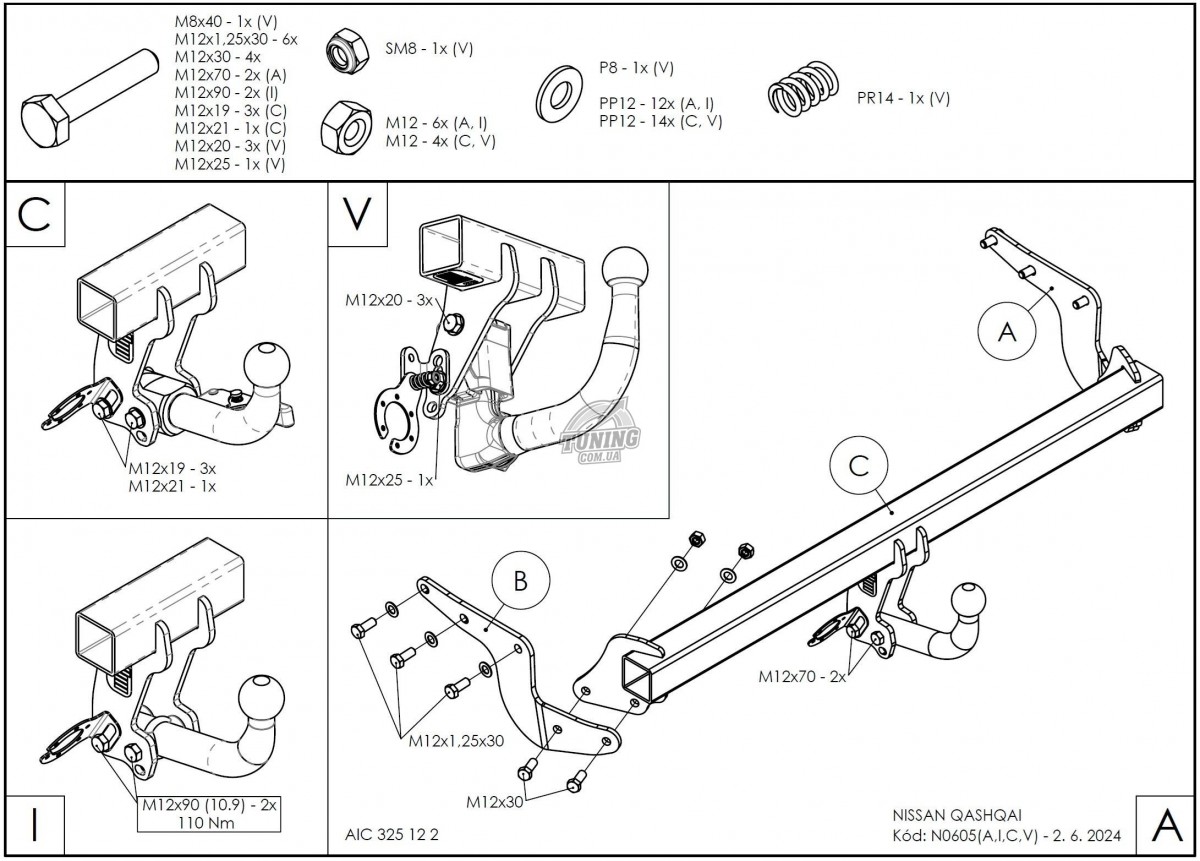 M8x40 - 1x (V)
M12x1,25x30 - 6x
M12x30 - 4x
M12x70 - 2x (A)
M12x90 - 2x (I)
M12x19 - 3x (C)
M12x21 - 1x (C)
M12x20 - 3x (V)
M12x25 - 1x (V)

SM8 - 1x (V)

M12 - 6x (A, I)
M12 - 4x (C, V)

P8 - 1x (V)

PP12 - 12x (A, I)
PP12 - 14x (C, V)

PR14 - 1x (V)

C

M12x19 - 3x
M12x21 - 1x

V

M12x20 - 3x

M12x25 - 1x

TUNING
.COM.UA

A

C

B

M12x70 - 2x

M12x1,25x30

M12x30

I

M12x90 (10.9) - 2x
110 Nm

AIC 325 12 2

NISSAN QASHQAI
Kód: N0605(A,I,C,V) - 2. 6. 2024

A