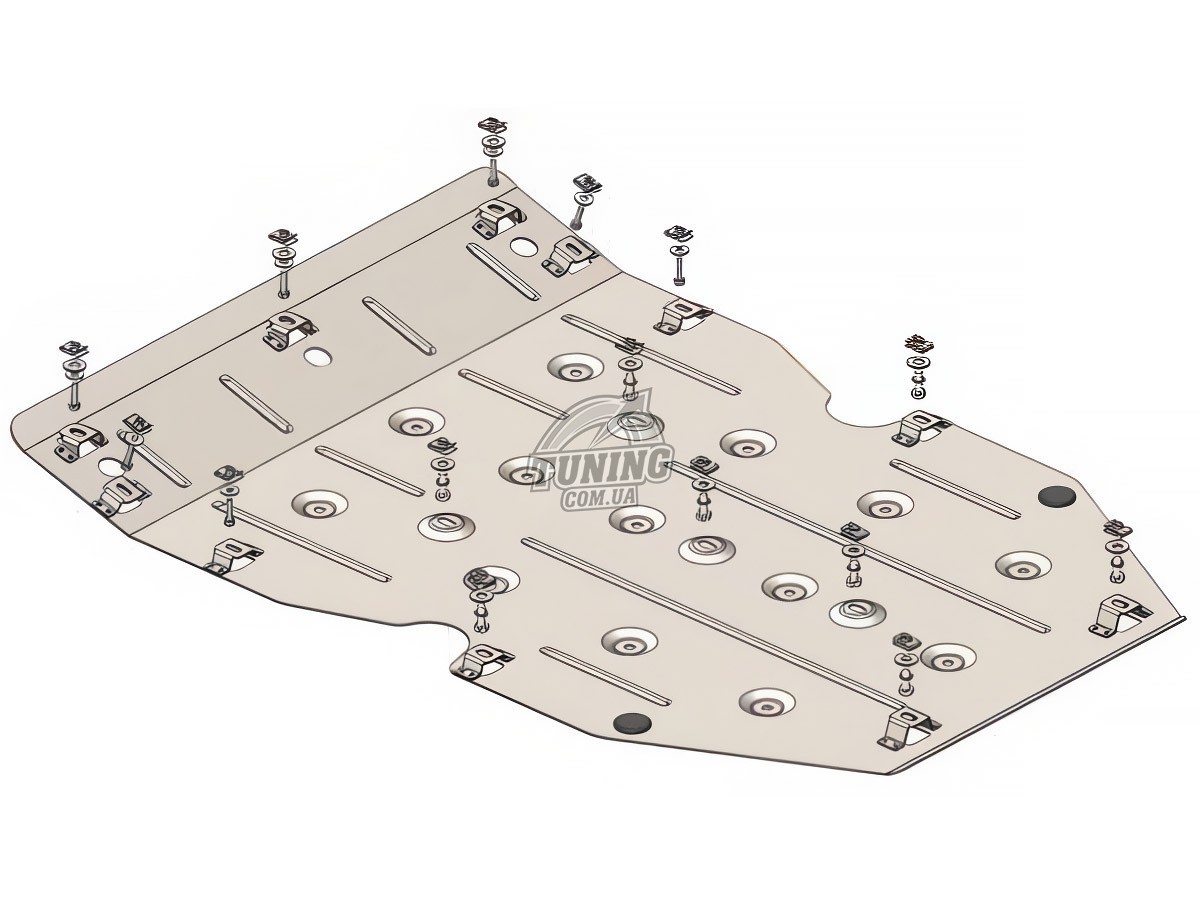 TUNING
COM.UA