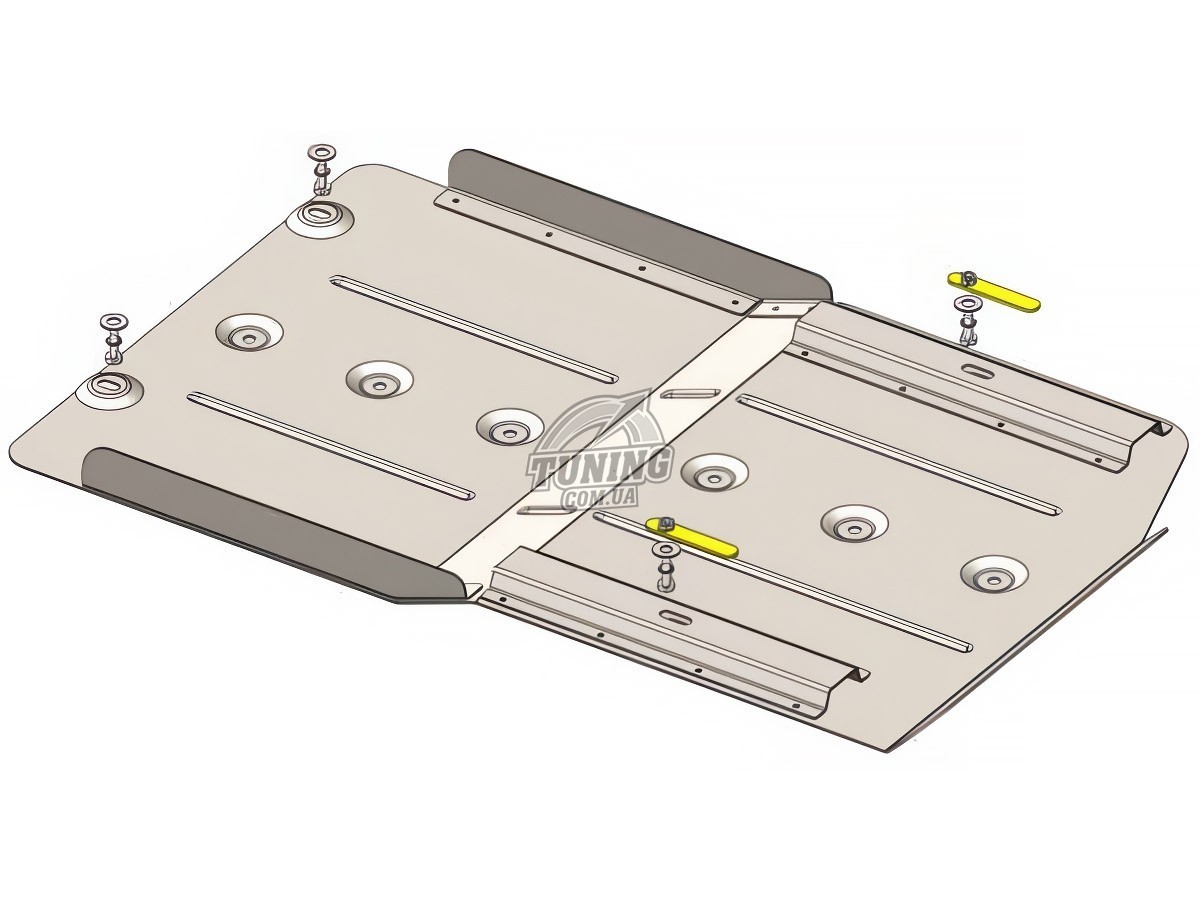 TUNING
COM.UA