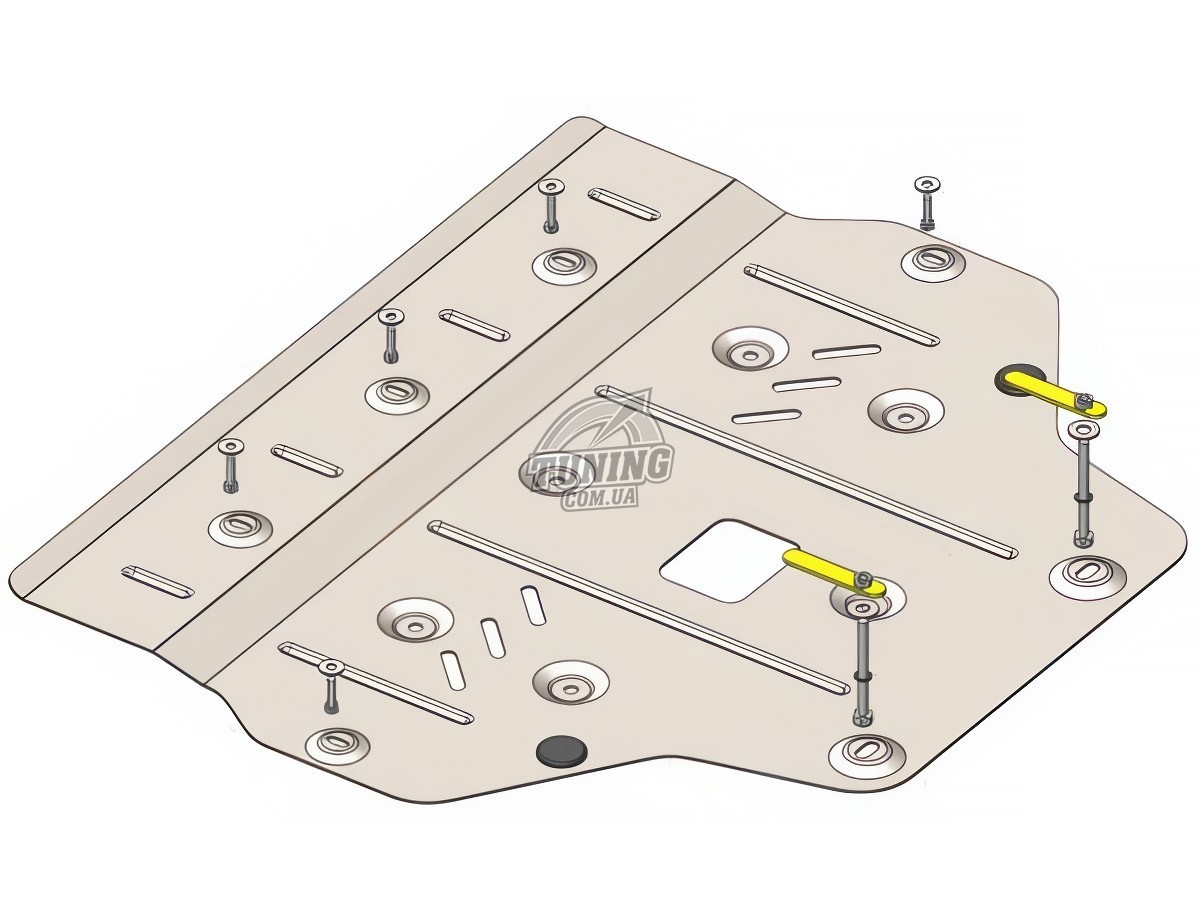 TUNING
COM.UA