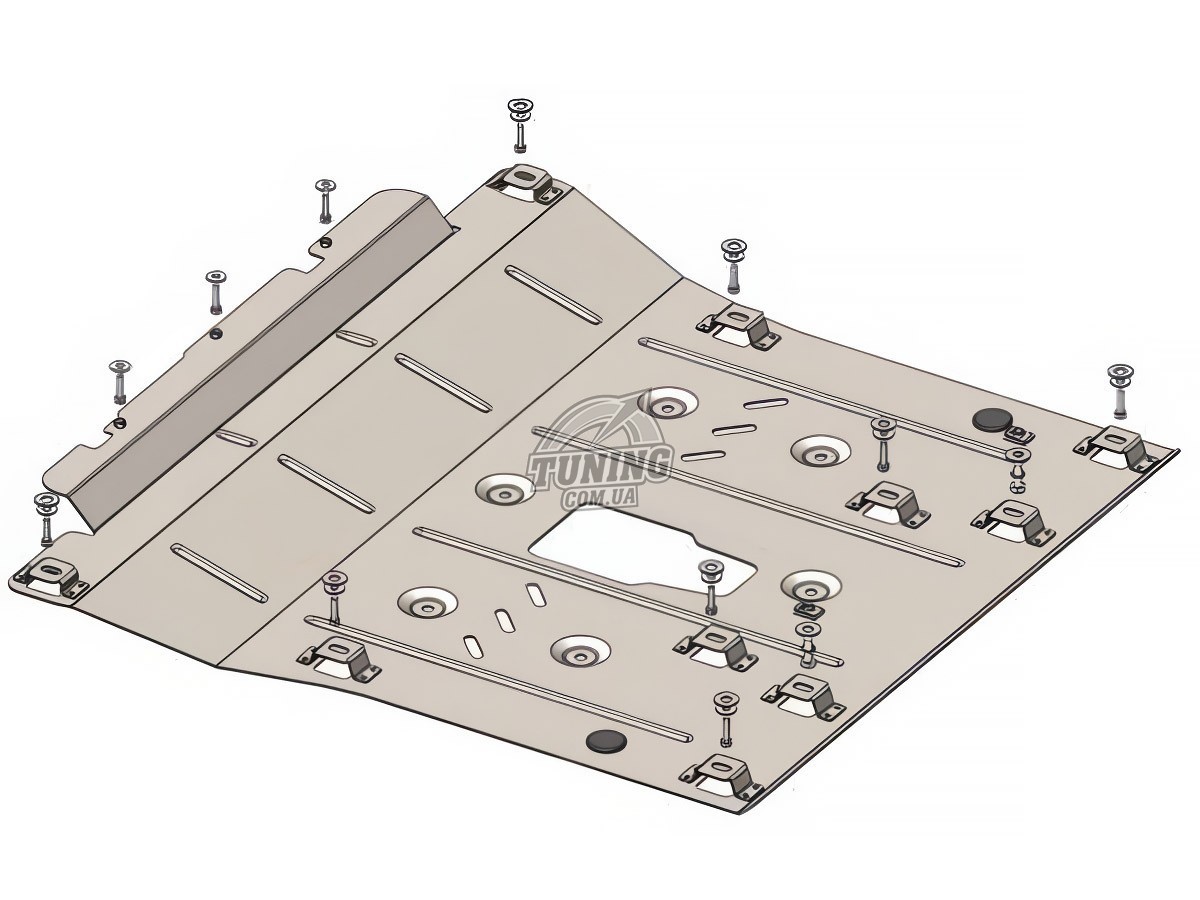 TUNING
COM.UA