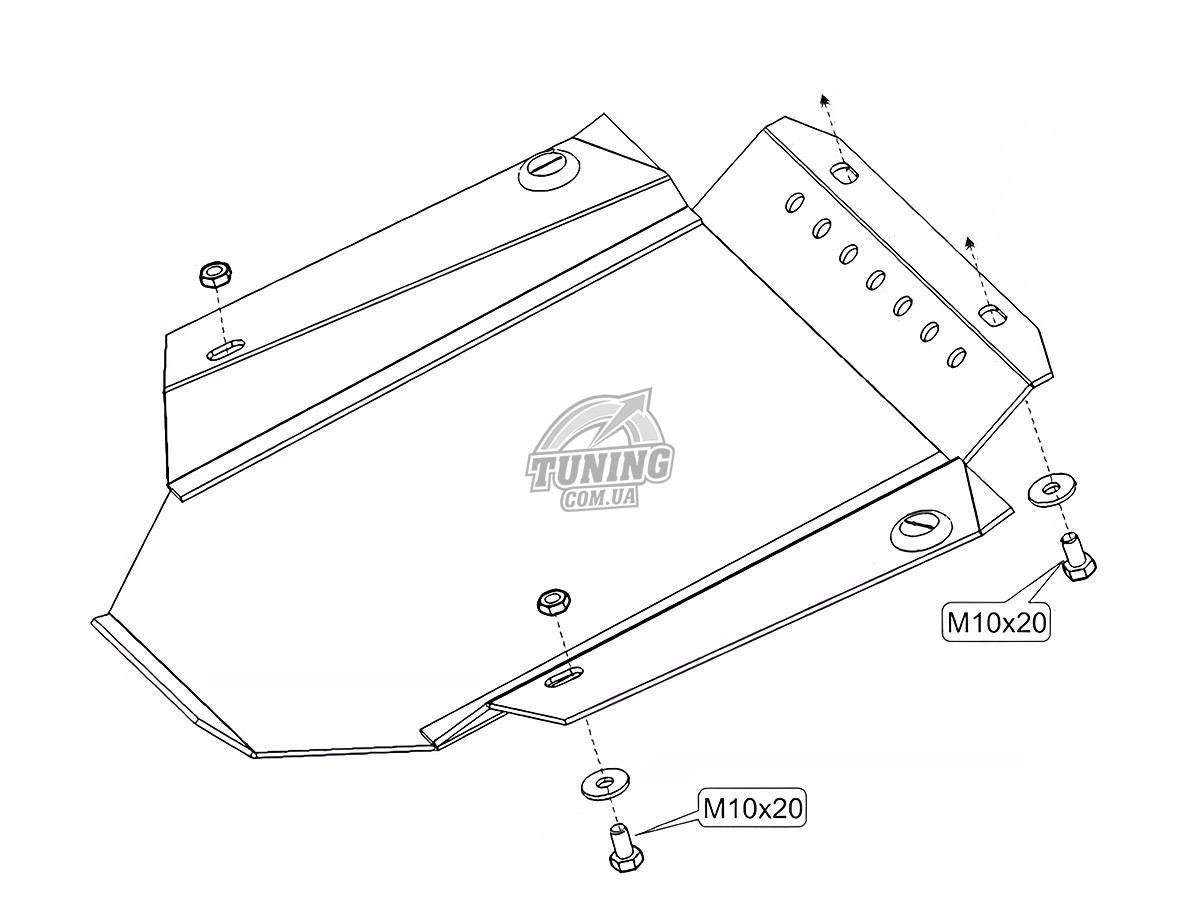 TUNING
COM.UA

M10x20

M10x20