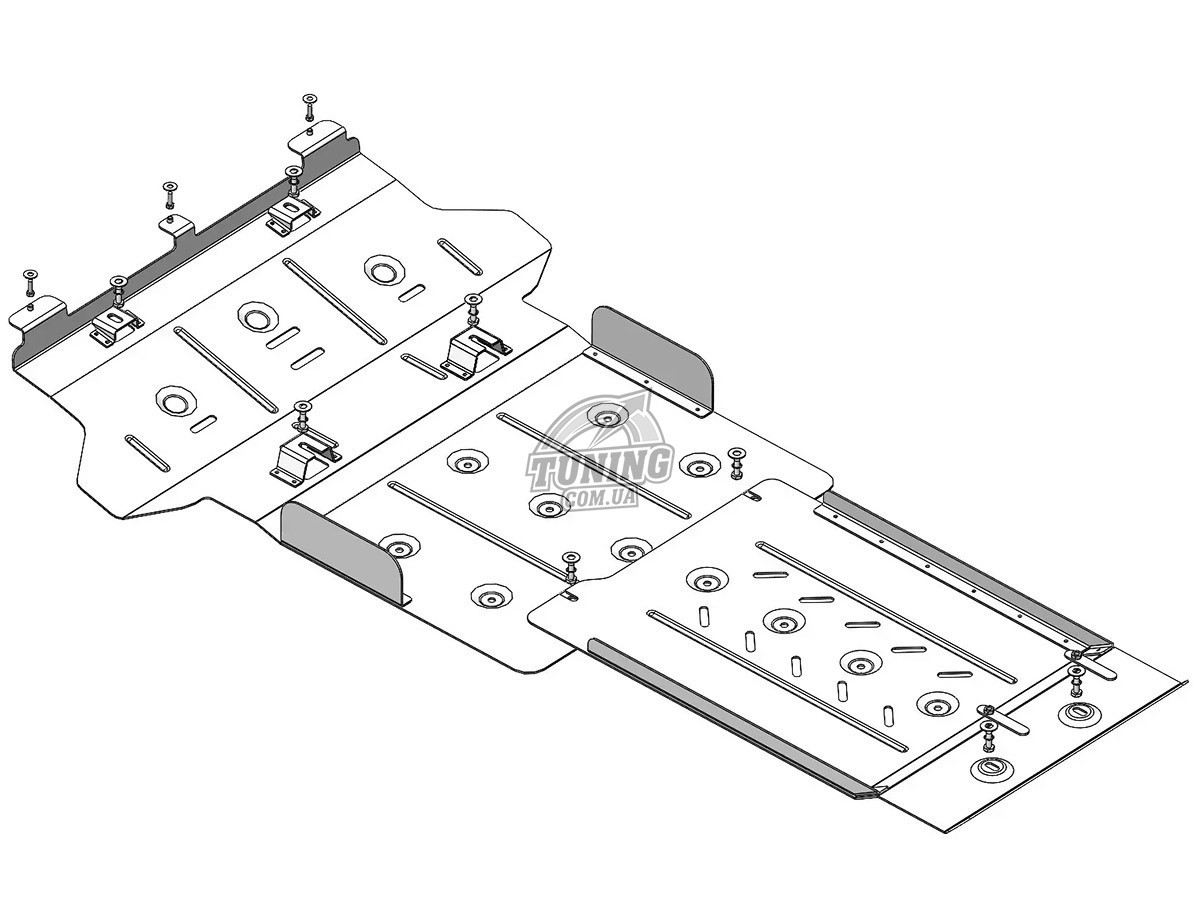 TUNING
.COM.UA