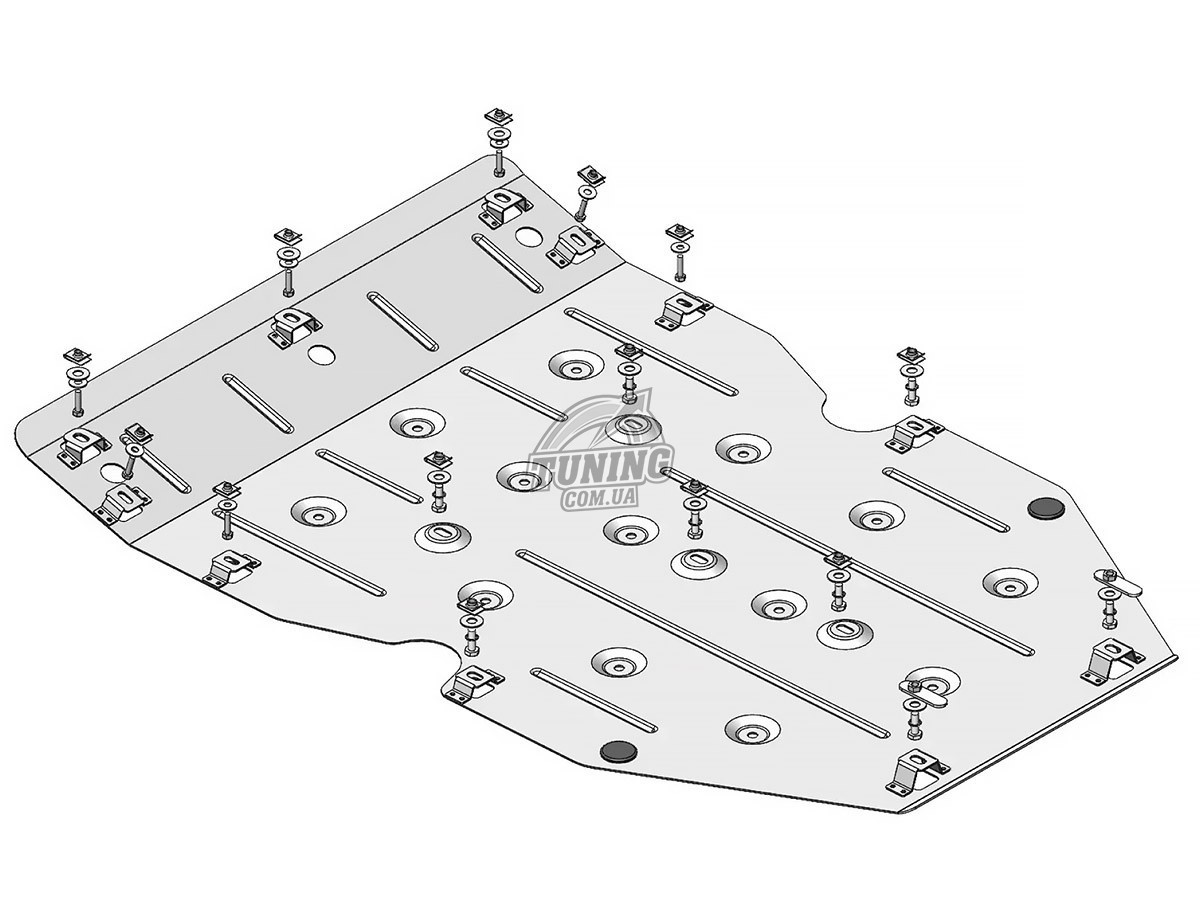 TUNING
COM.UA